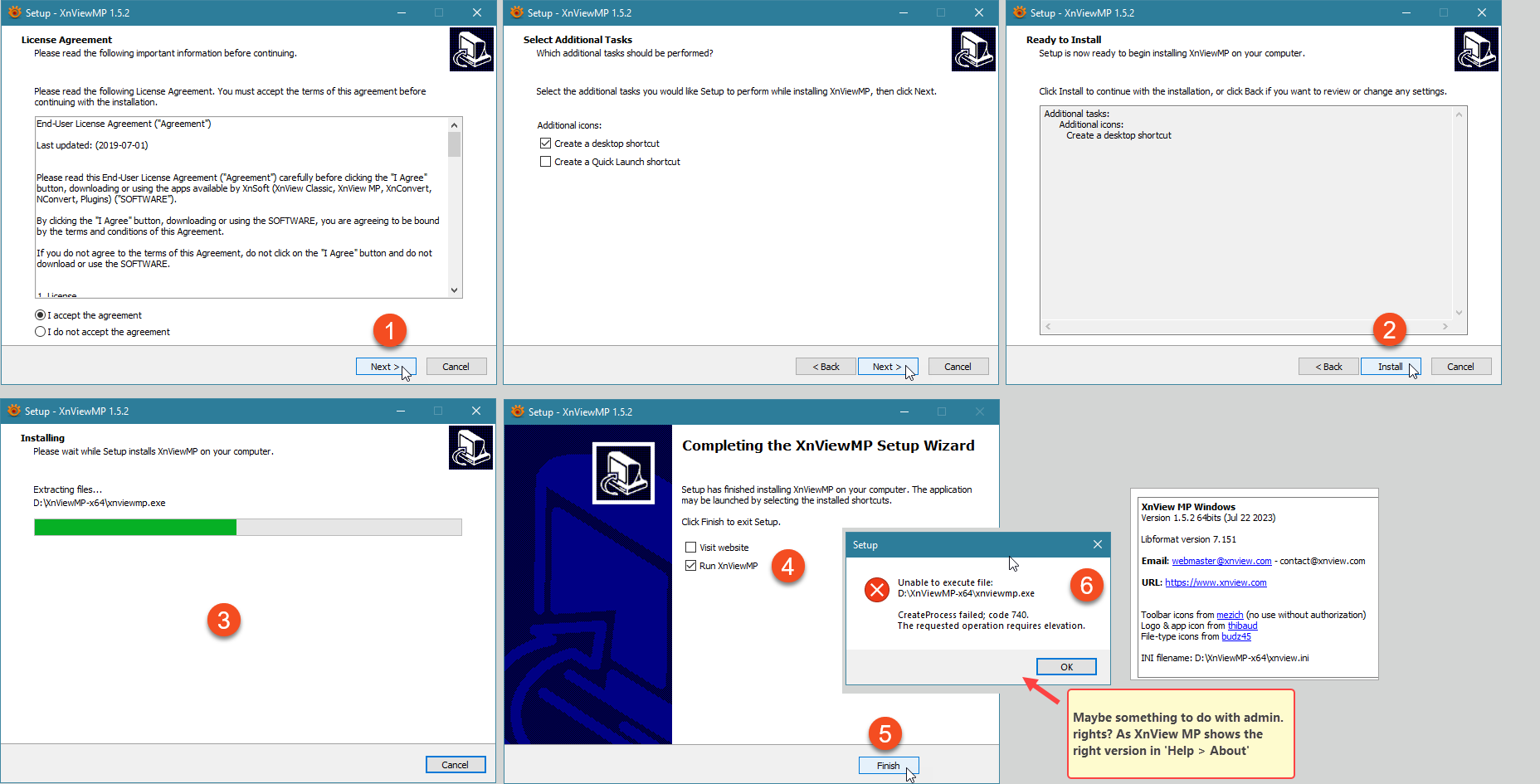 Setup - XnViewMP 1.5.2

License Agreement
Please read the following important information before continuing.

Please read the following License Agreement. You must accept the terms of this agreement before continuing with the installation.

End-User License Agreement ("Agreement")

Last updated: (2019-07-01)

Please read this End-User License Agreement ("Agreement") carefully before clicking the "I Agree" button, downloading or using the apps available by XnSoft (XnView Classic, XnView MP, XnConvert, NConvert, Plugins) ("SOFTWARE").

By clicking the "I Agree" button, downloading or using the SOFTWARE, you are agreeing to be bound by the terms and conditions of this Agreement.

If you do not agree to the terms of this Agreement, do not click on the "I Agree" button and do not download or use the SOFTWARE.

1. License

I accept the agreement
I do not accept the agreement

1

Next >
Cancel

Setup - XnViewMP 1.5.2

Select Additional Tasks
Which additional tasks should be performed?

Select the additional tasks you would like Setup to perform while installing XnViewMP, then click Next.

Additional icons:
Create a desktop shortcut
Create a Quick Launch shortcut

< Back
Next >
Cancel

Setup - XnViewMP 1.5.2

Ready to Install
Setup is now ready to begin installing XnViewMP on your computer.

Click Install to continue with the installation, or click Back if you want to review or change any settings.

Additional tasks:
Additional icons:
Create a desktop shortcut

2

< Back
Install
Cancel

Setup - XnViewMP 1.5.2

Installing
Please wait while Setup installs XnViewMP on your computer.

Extracting files...
D:\XnViewMP-x64\xnviewmp.exe

3

Cancel

Setup - XnViewMP 1.5.2

Completing the XnViewMP Setup Wizard

Setup has finished installing XnViewMP on your computer. The application may be launched by selecting the installed shortcuts.

Click Finish to exit Setup.

Visit website
Run XnViewMP

4

5

Finish

Setup

Unable to execute file:
D:\XnViewMP-x64\xnviewmp.exe

CreateProcess failed; code 740.
The requested operation requires elevation.

6

OK

XnView MP Windows
Version 1.5.2 64bits (Jul 22 2023)

Libformat version 7.151

Email: webmaster@xnview.com - contact@xnview.com

URL: https://www.xnview.com

Toolbar icons from mezich (no use without authorization)
Logo & app icon from thibaud
File-type icons from budz45

INI filename: D:\XnViewMP-x64\xnview.ini

Maybe something to do with admin. rights? As XnView MP shows the right version in 'Help > About'