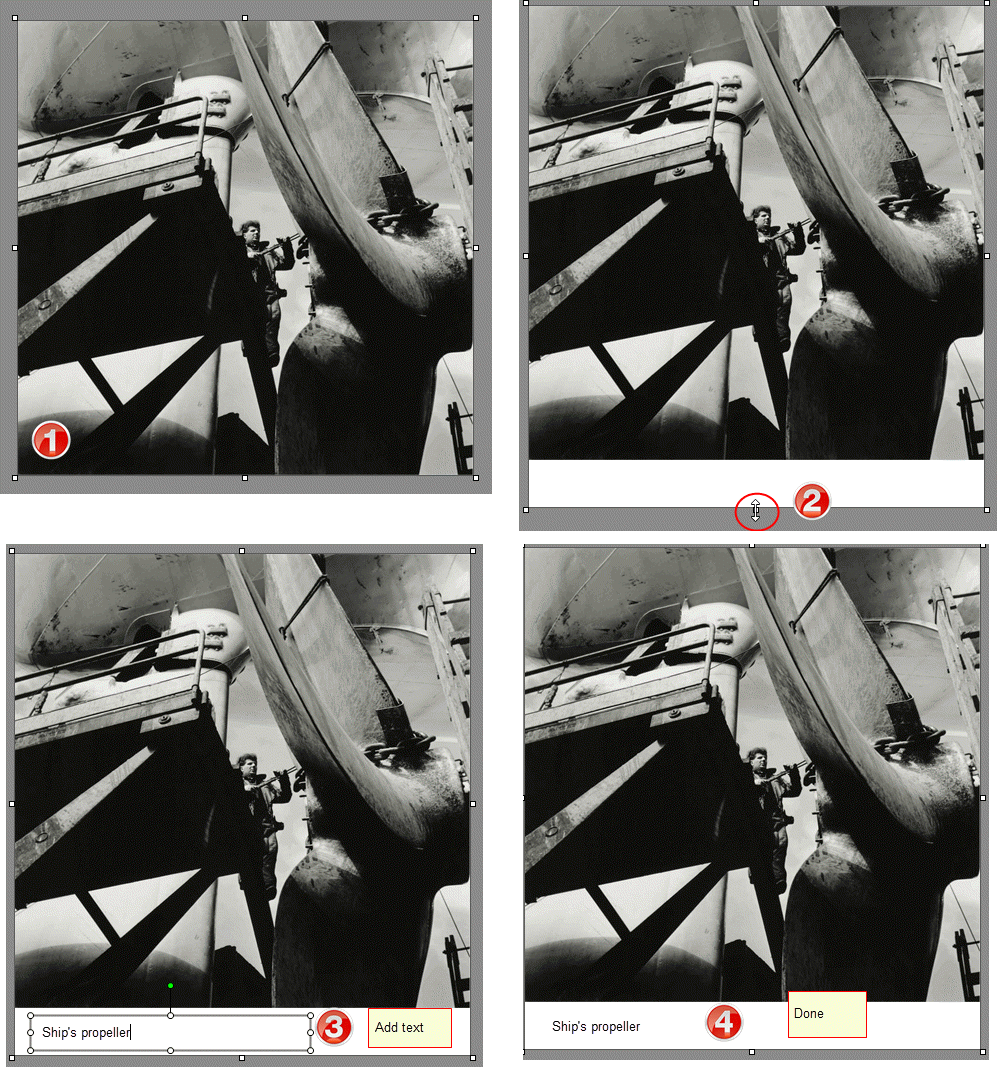 1

2

Ship's propeller

3

Add text

Ship's propeller

4

Done