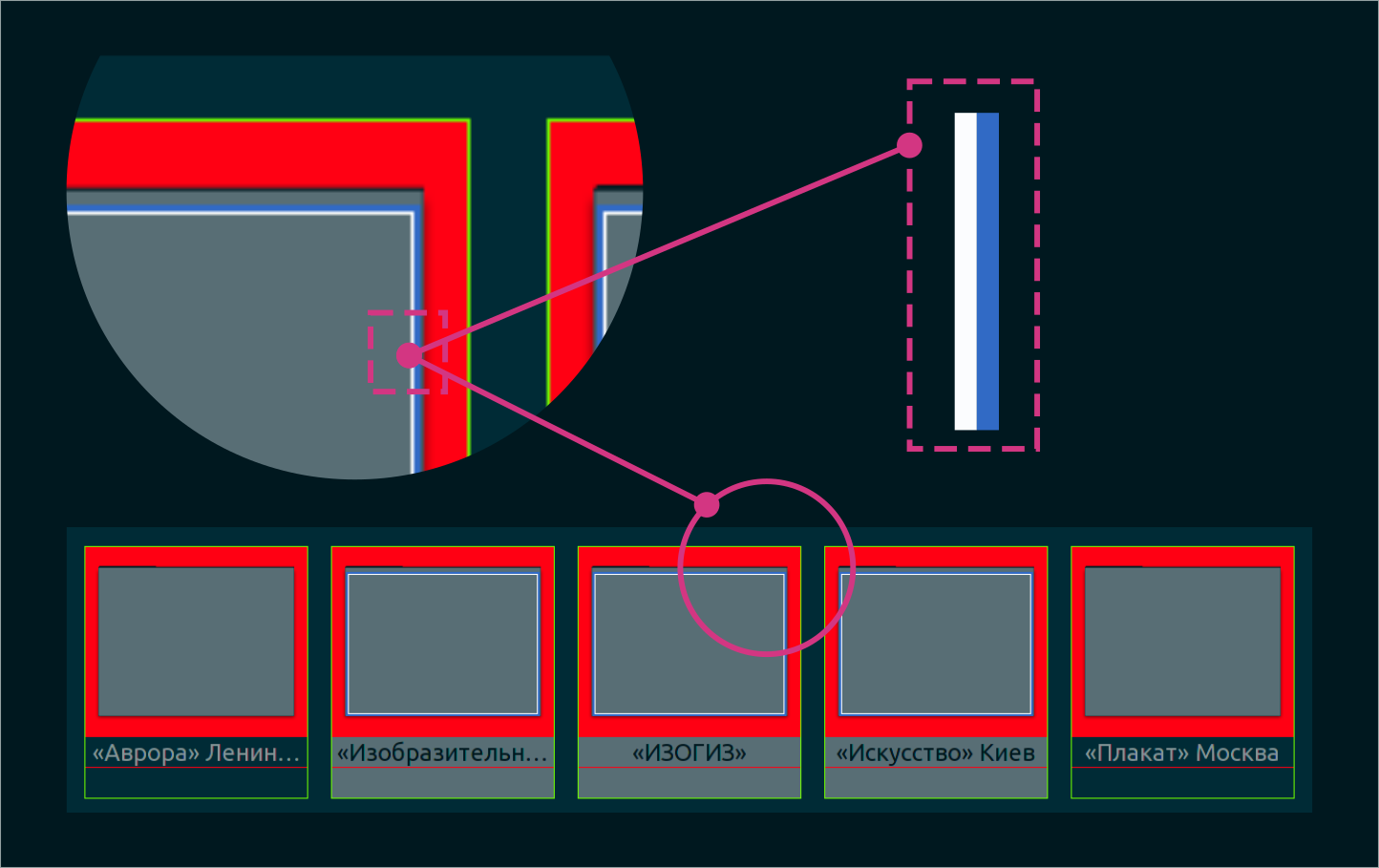 «Аврора» Ленин…

«Изобразительн…

«ИЗОГИЗ»

«Искусство» Киев

«Плакат» Москва