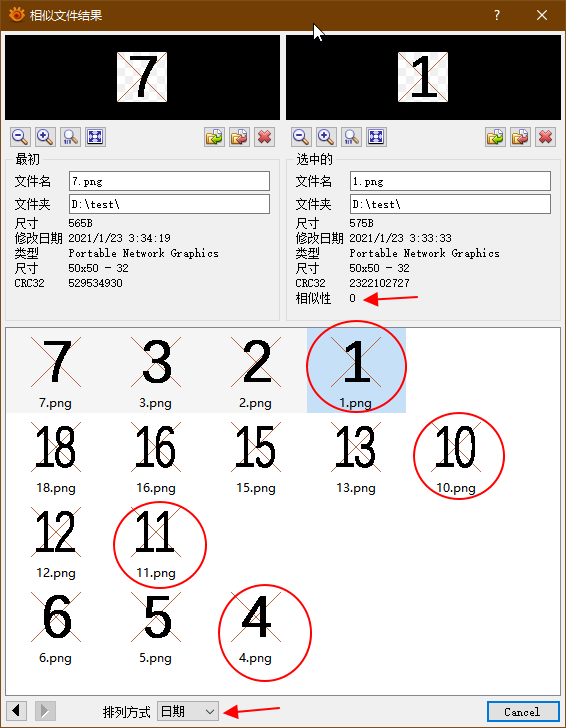 相似文件结果

?

7

1

最初
文件名 7.png
文件夹 D:\test\
尺寸 565B
修改日期 2021/1/23 3:34:19
类型 Portable Network Graphics
尺寸 50x50 - 32
CRC32 529534930

选中的
文件名 1.png
文件夹 D:\test\
尺寸 575B
修改日期 2021/1/23 3:33:33
类型 Portable Network Graphics
尺寸 50x50 - 32
CRC32 2322102727
相似性 0

7
7.png
3
3.png
2
2.png
1
1.png

18
18.png
16
16.png
15
15.png
13
13.png
10
10.png

12
12.png
11
11.png

6
6.png
5
5.png
4
4.png

排列方式 日期

Cancel